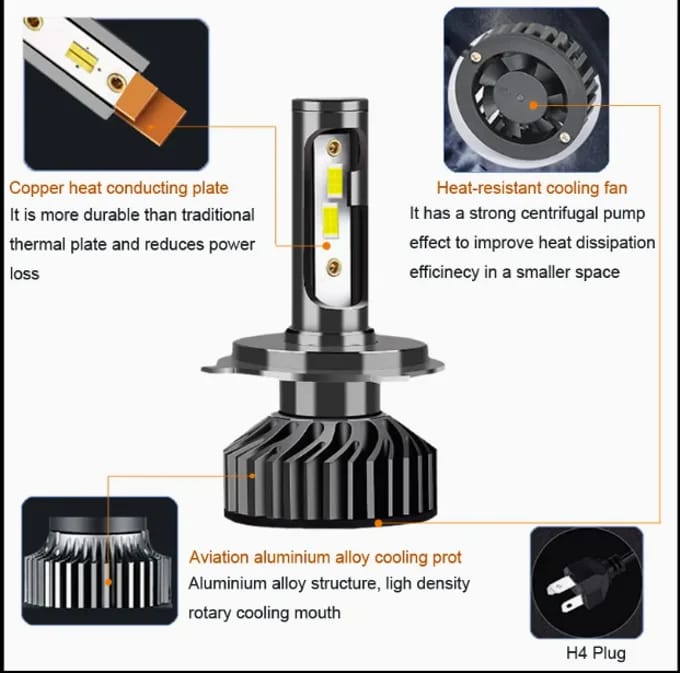 Copper heat conducting plate
It is more durable than traditional thermal plate and reduces power loss

Heat-resistant cooling fan
It has a strong centrifugal pump effect to improve heat dissipation efficinecy in a smaller space

Aviation aluminium alloy cooling prot
Aluminium alloy structure, ligh density rotary cooling mouth

H4 Plug