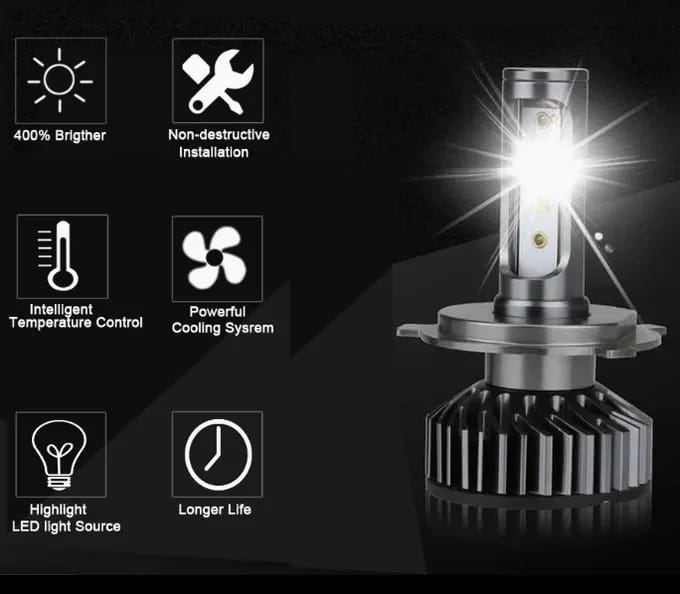 400% Brigther

Non-destructive Installation

Intelligent Temperature Control

Powerful Cooling Sysrem

Highlight LED light Source

Longer Life